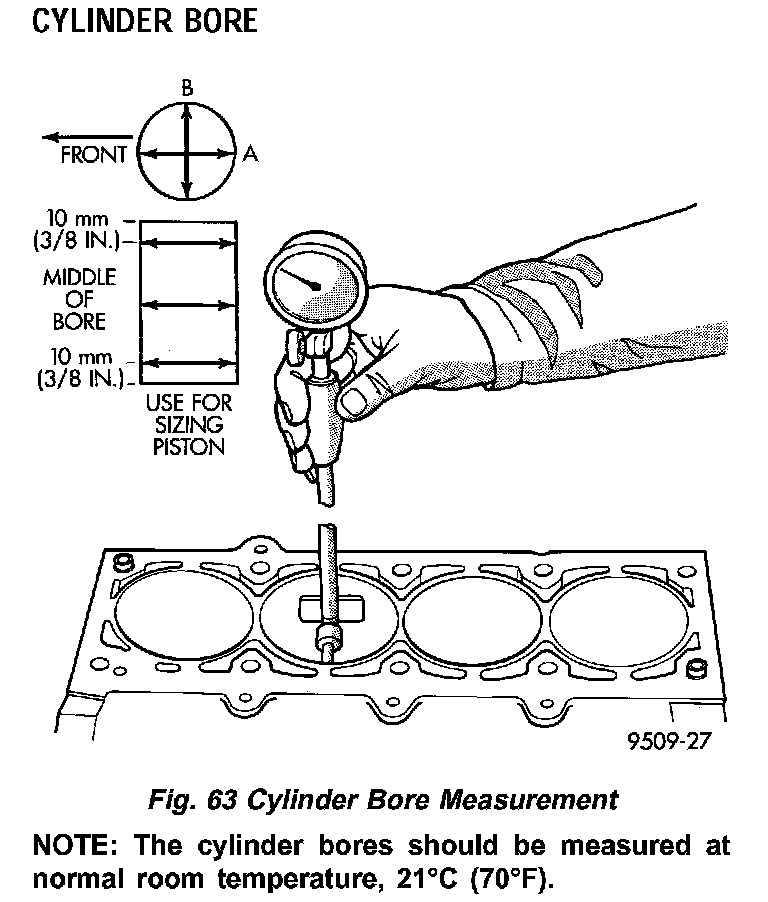 CYLINDER BORE

B

FRONT

A

10 mm (3/8 IN.)

MIDDLE OF BORE

10 mm (3/8 IN.)

USE FOR SIZING PISTON

9509-27

Fig. 63 Cylinder Bore Measurement

NOTE: The cylinder bores should be measured at normal room temperature, 21°C (70°F).