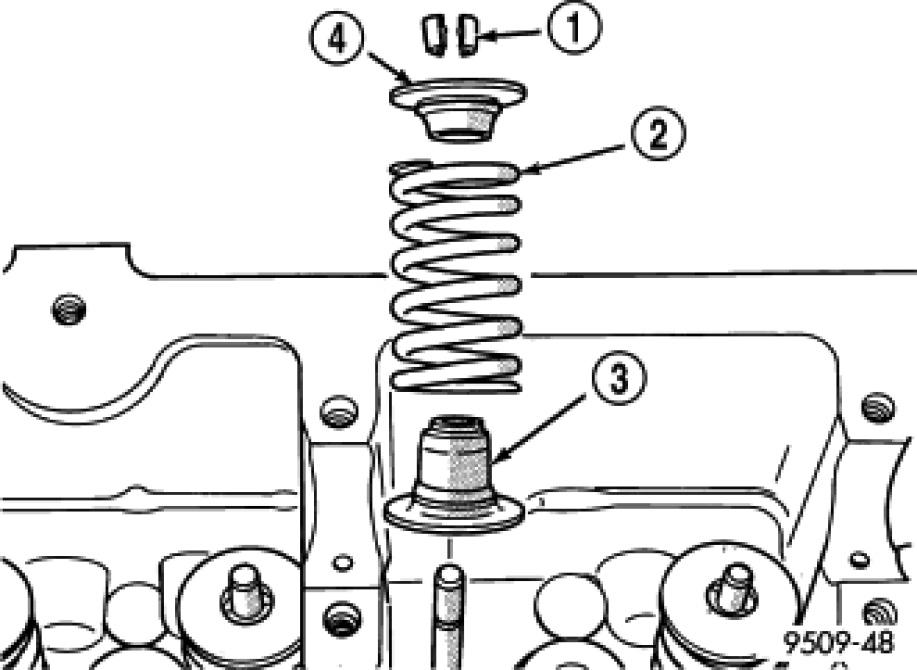 4
1
2
3
9509-48