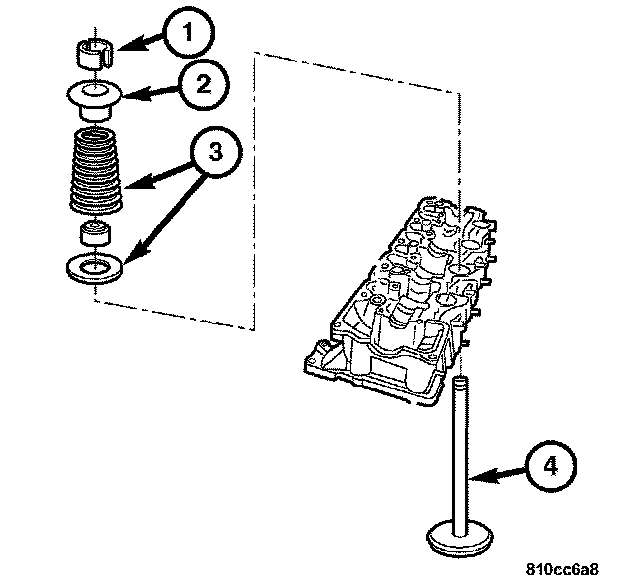 1
2
3
4
810cc6a8