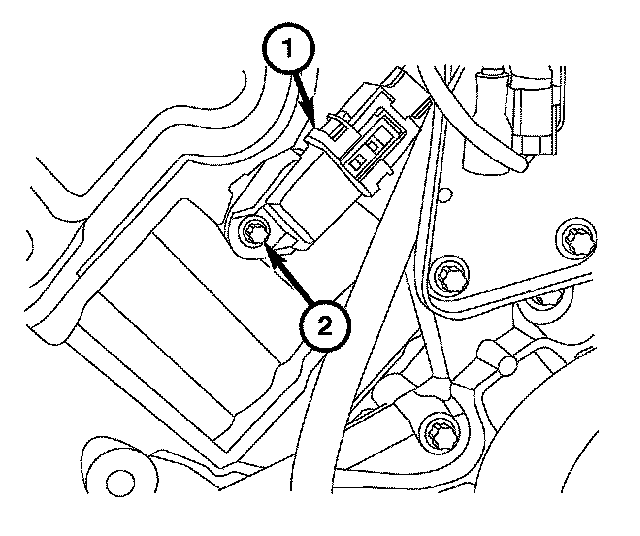 1

2