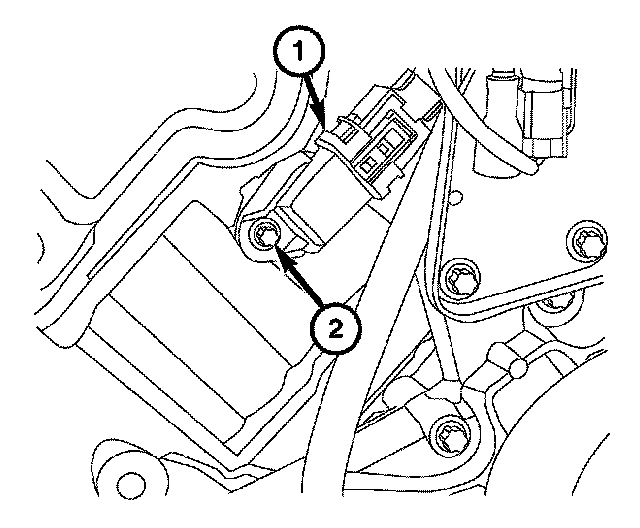 1
2