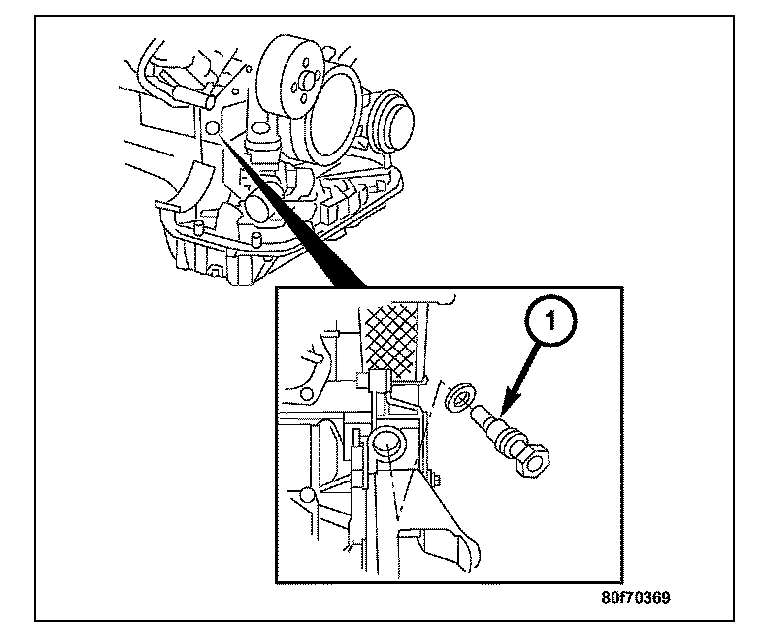 1

80f70369