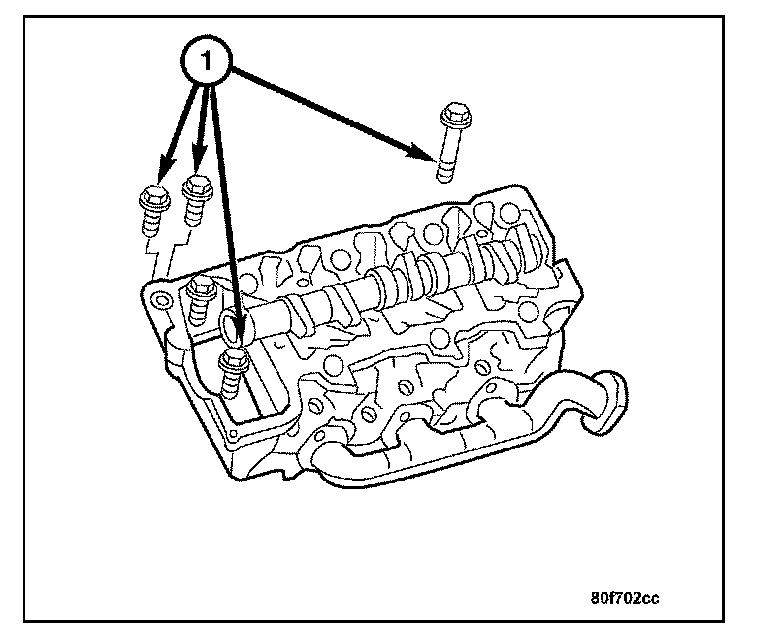 1

80f702cc