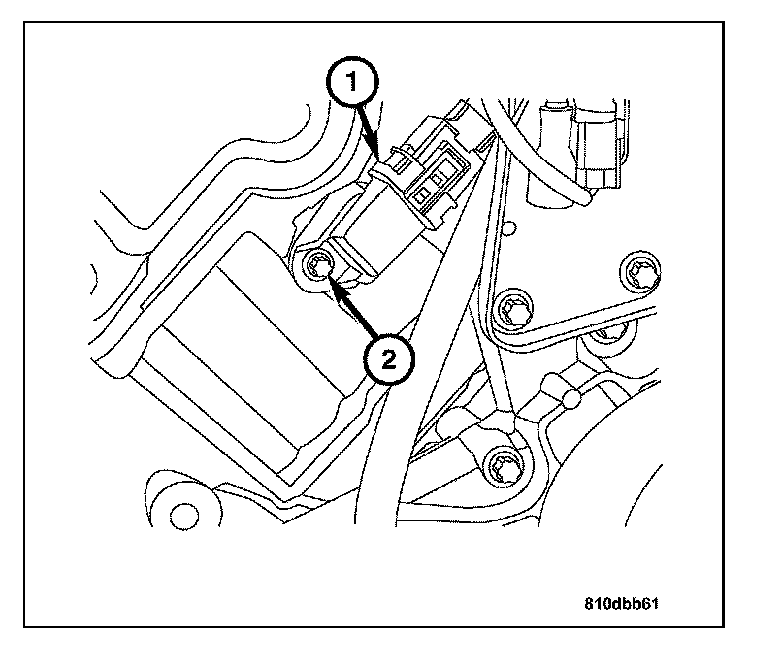 1

2

810dbb61