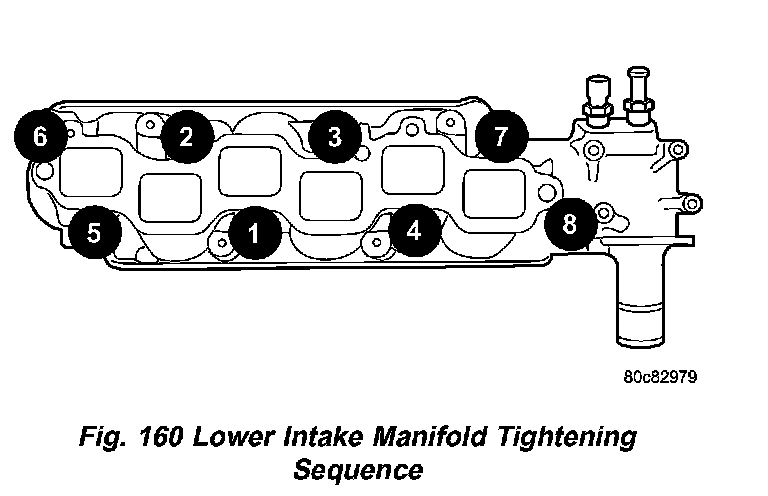 6
2
3
7
5
1
4
8

80c82979

Fig. 160 Lower Intake Manifold Tightening Sequence