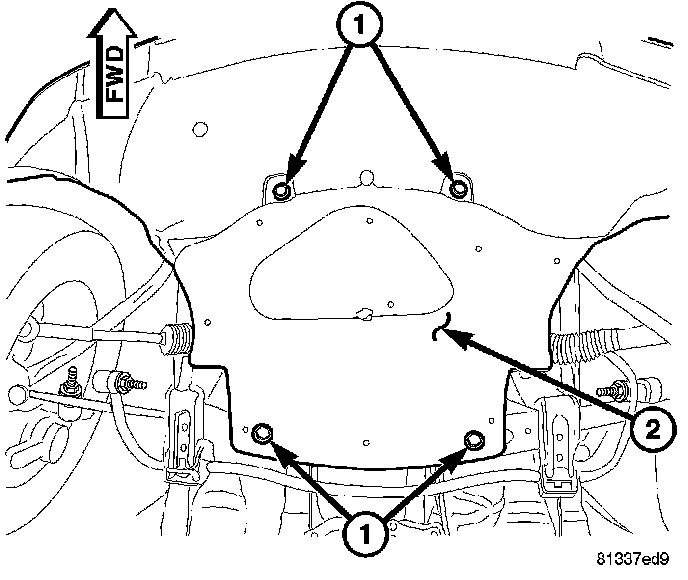 FWD

1

2

1

81337ed9