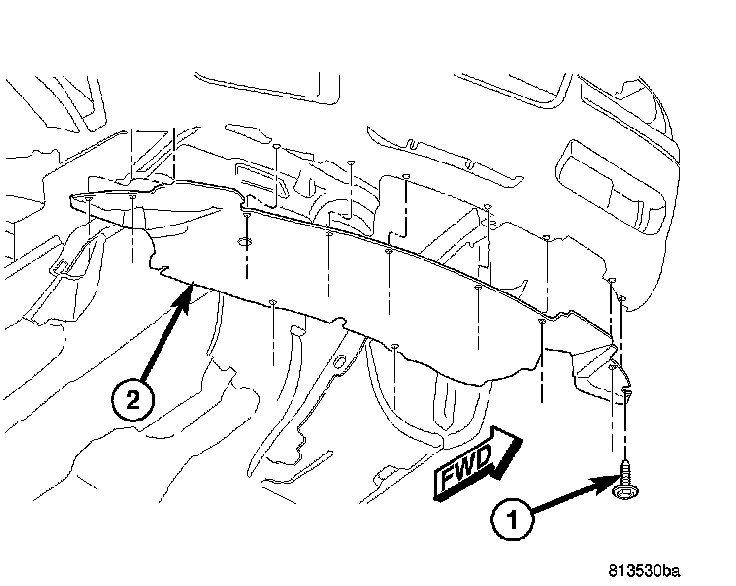 2

FWD

1

813530ba