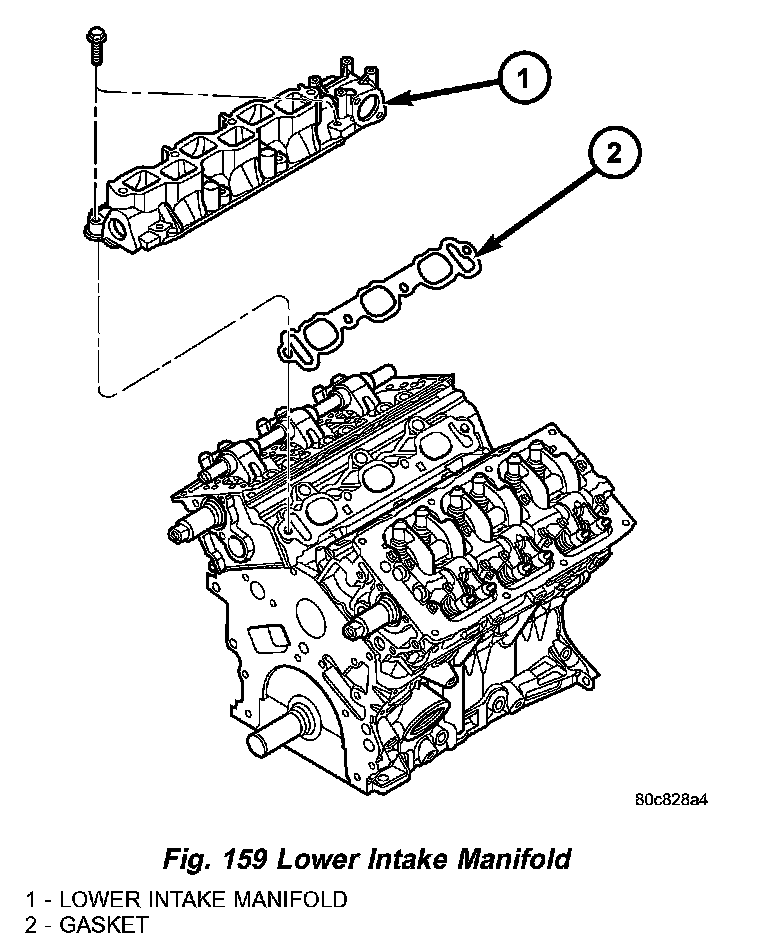 1

2

80c828a4

Fig. 159 Lower Intake Manifold

1 - LOWER INTAKE MANIFOLD
2 - GASKET