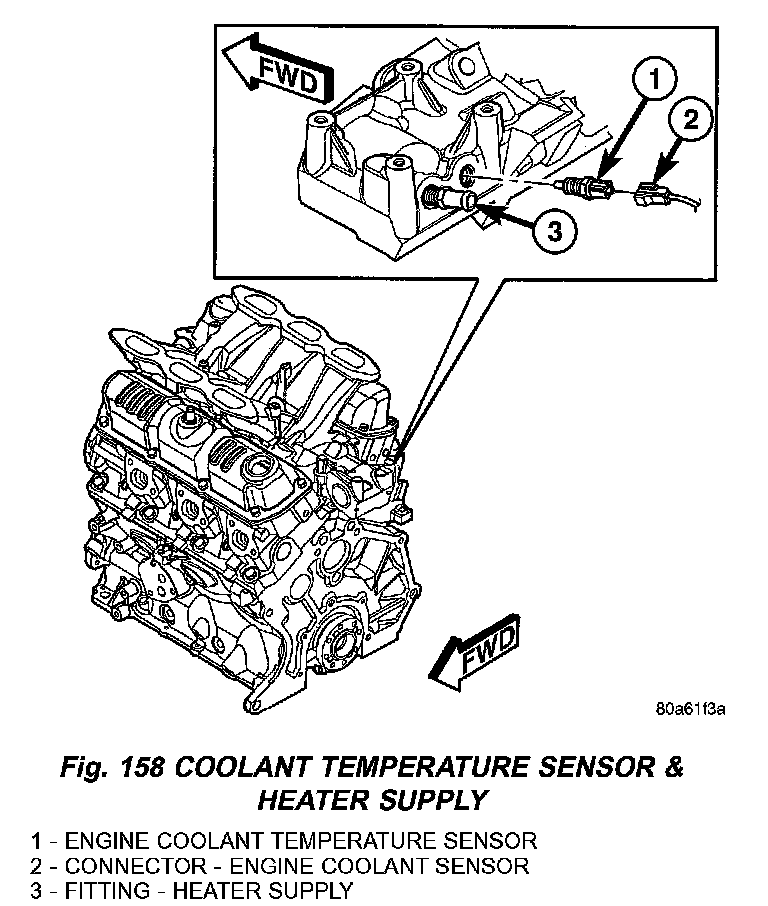 FWD
1
2
3
FWD
80a61f3a

Fig. 158 COOLANT TEMPERATURE SENSOR & HEATER SUPPLY

1 - ENGINE COOLANT TEMPERATURE SENSOR
2 - CONNECTOR - ENGINE COOLANT SENSOR
3 - FITTING - HEATER SUPPLY