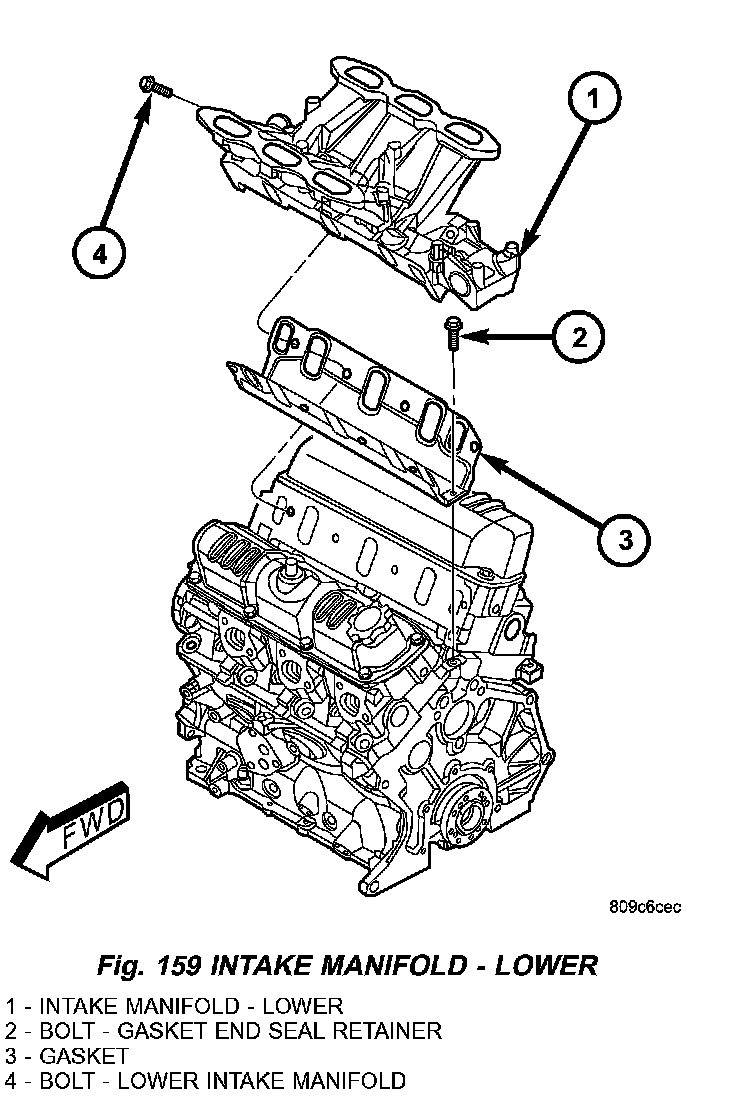 1

4

2

3

FWD

809c6cec

Fig. 159 INTAKE MANIFOLD - LOWER

1 - INTAKE MANIFOLD - LOWER
2 - BOLT - GASKET END SEAL RETAINER
3 - GASKET
4 - BOLT - LOWER INTAKE MANIFOLD