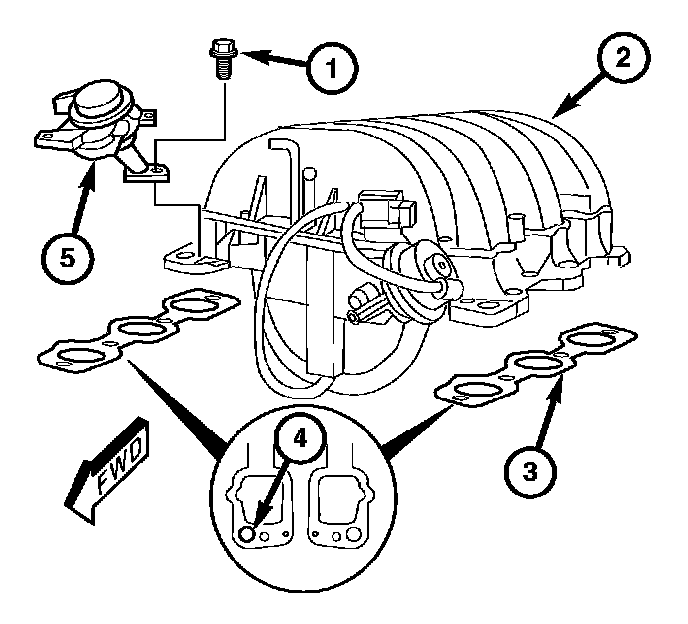 1
2
5
4
FWD
3