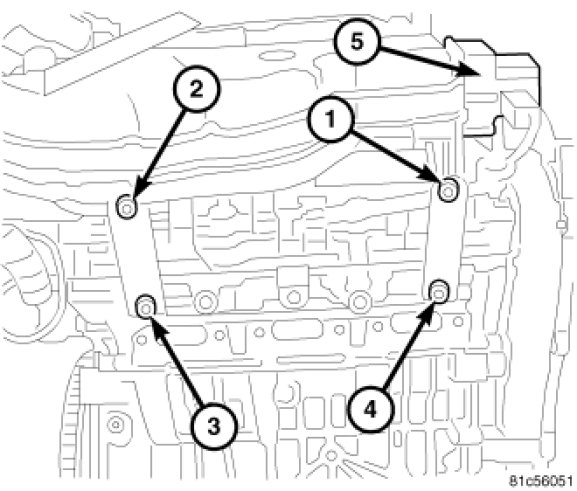 5
2
1
3
4
81c56051