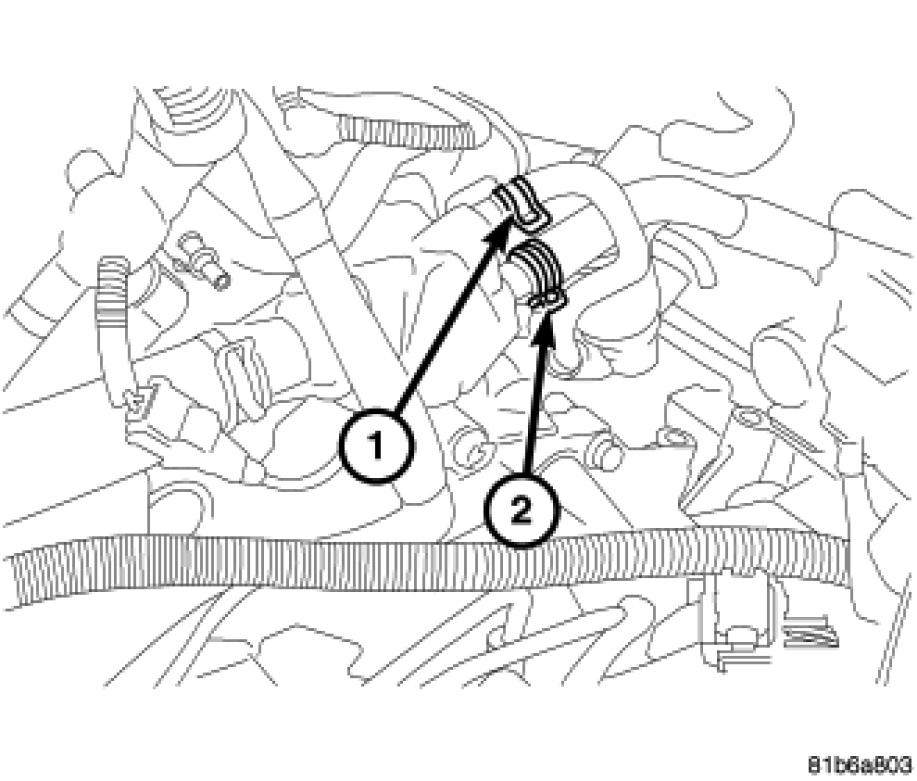 1
2
81b6a803