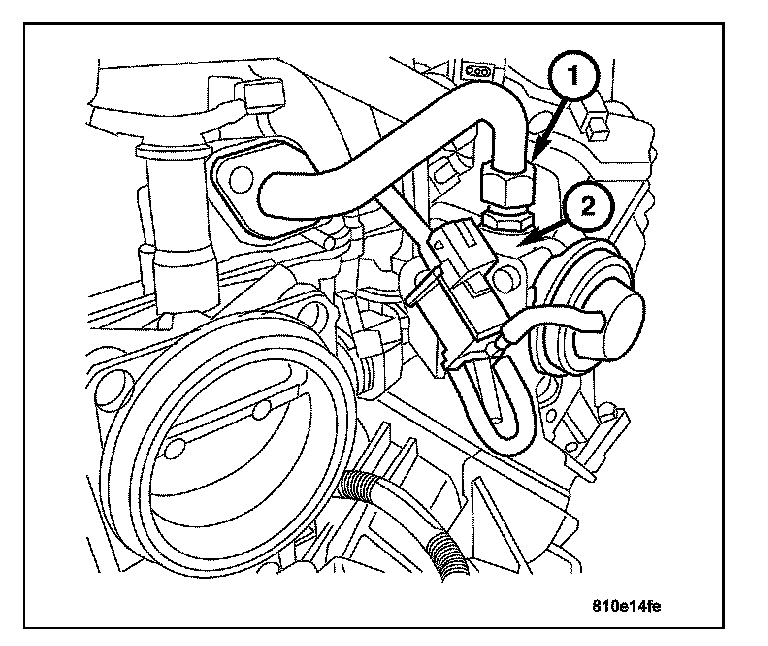 1

2

810e14fe