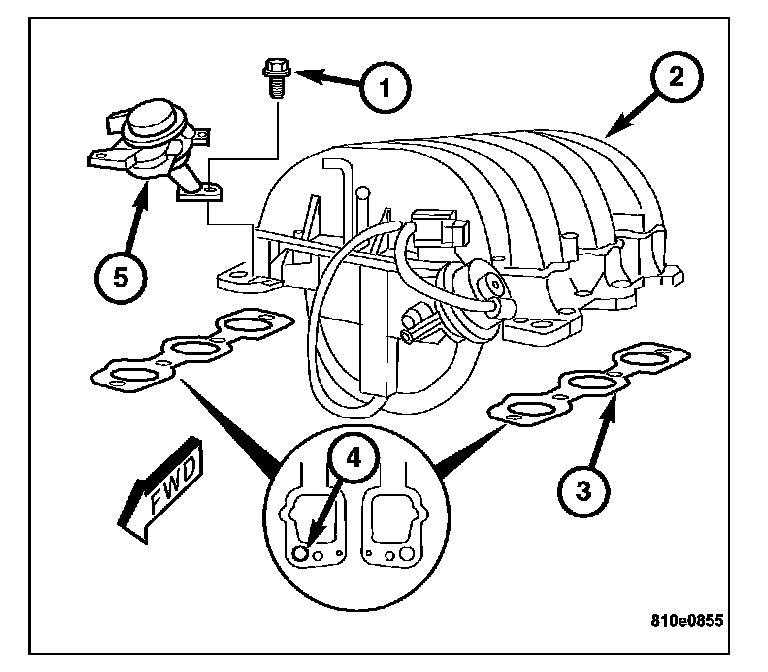 1
2
5
4
FWD
3
810e0855