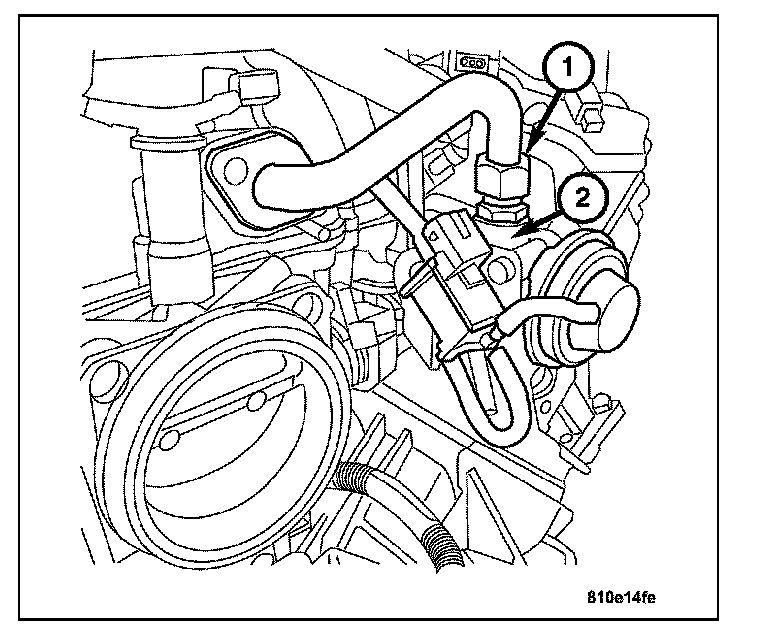 1
2
810e14fe