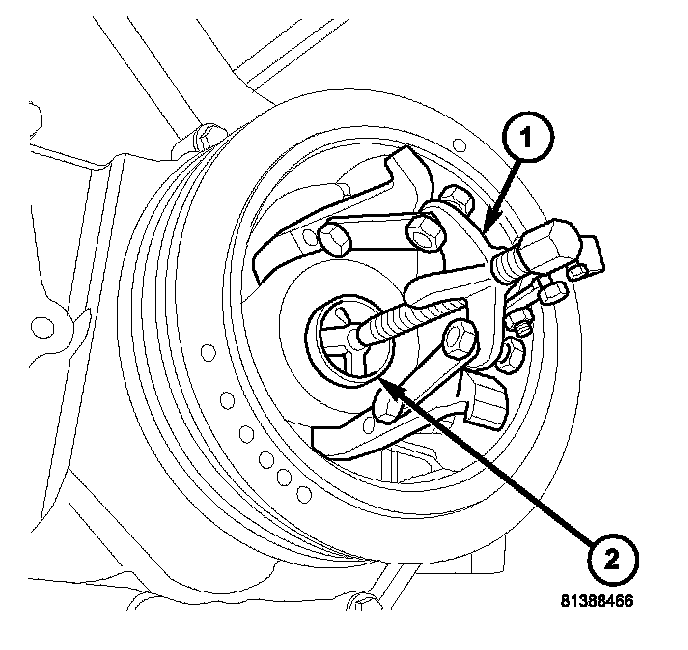 1
2
81388466