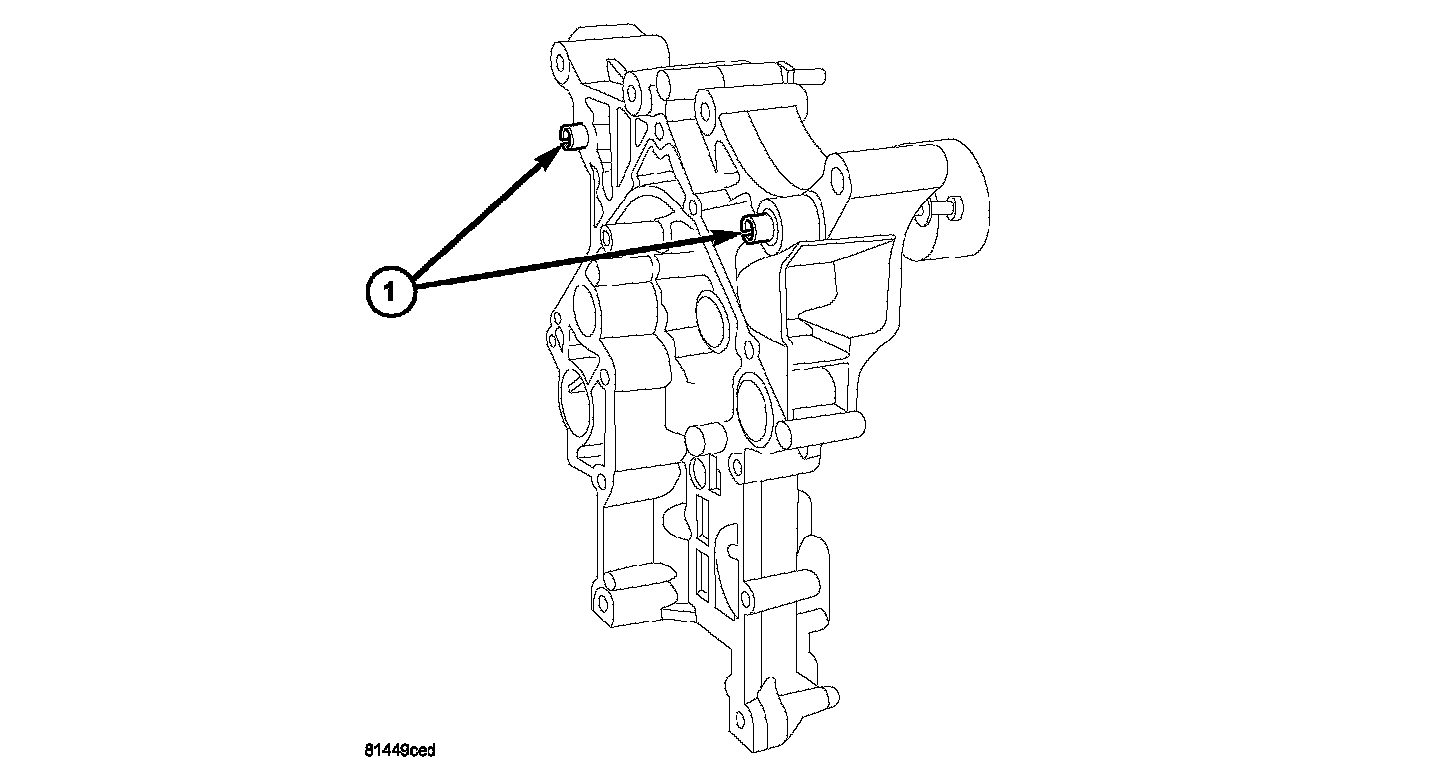 1

81449ced