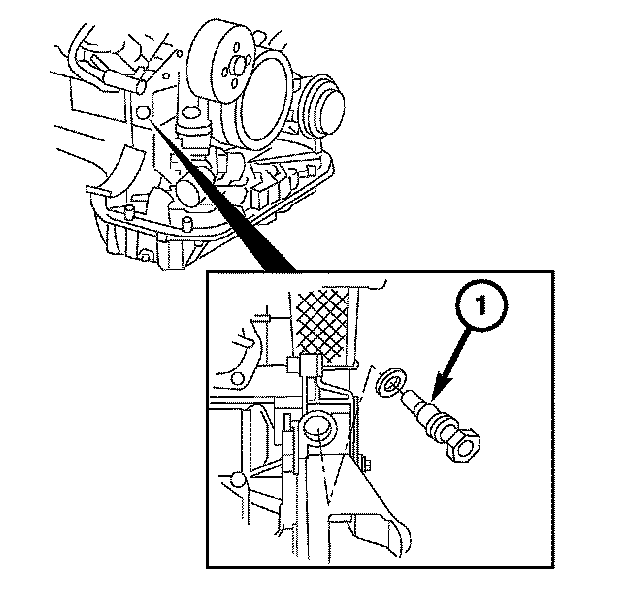 1