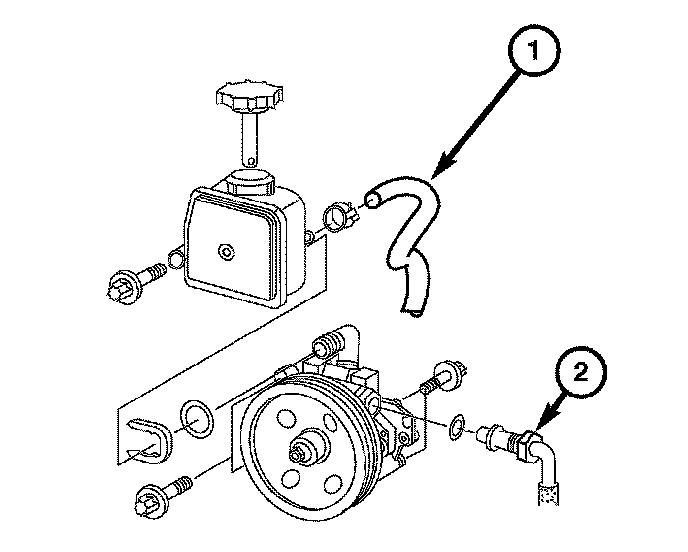 1

2