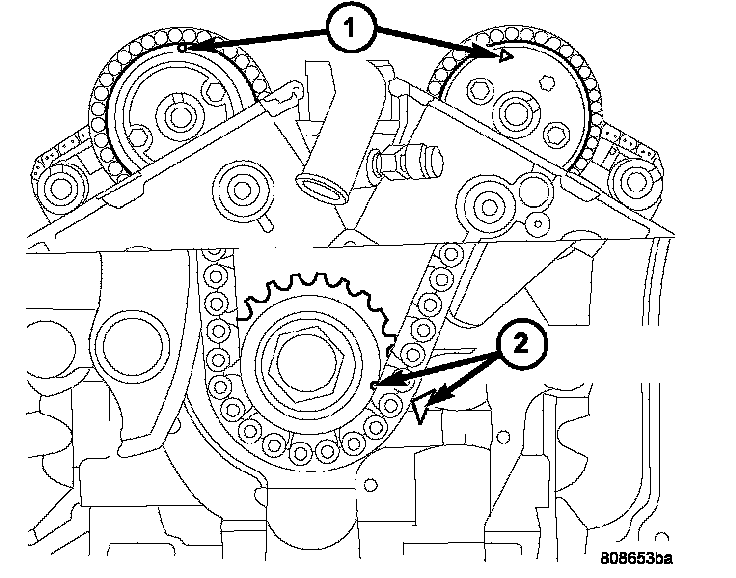 1

2

808653ba