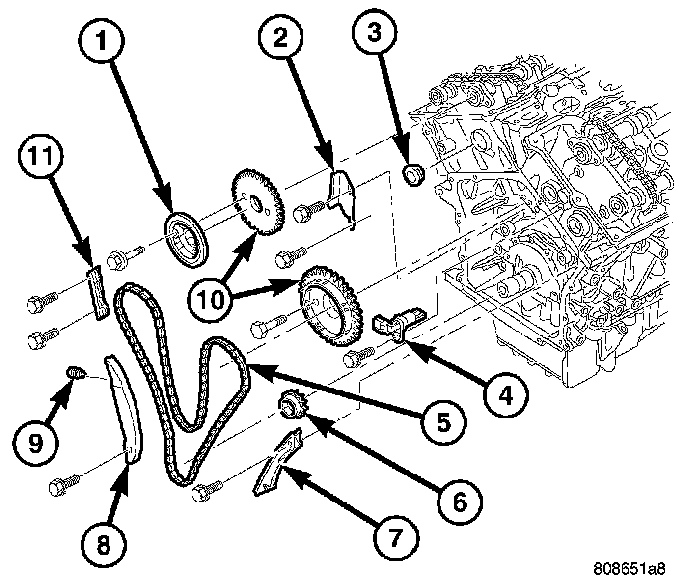 1
2
3
11
10
4
5
9
6
7
8
808651a8