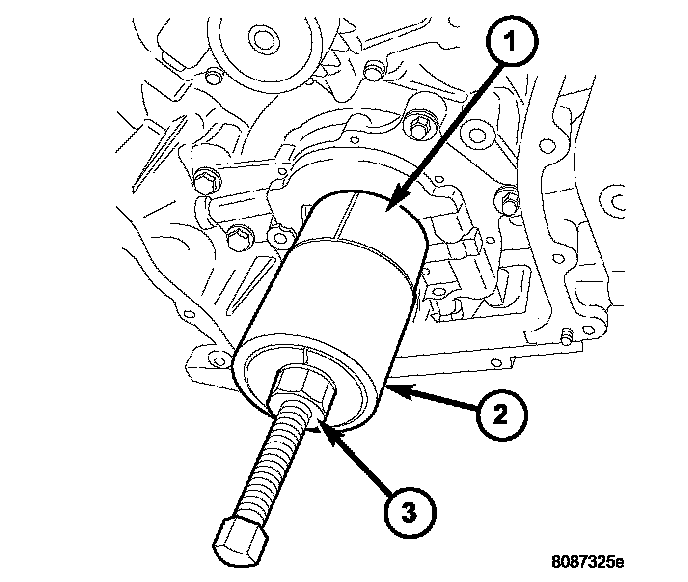 1

2

3

8087325e