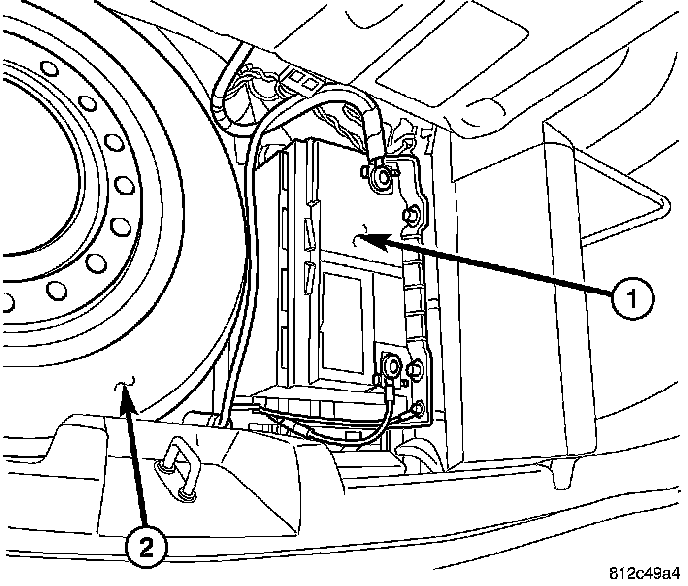 1
2
812c49a4