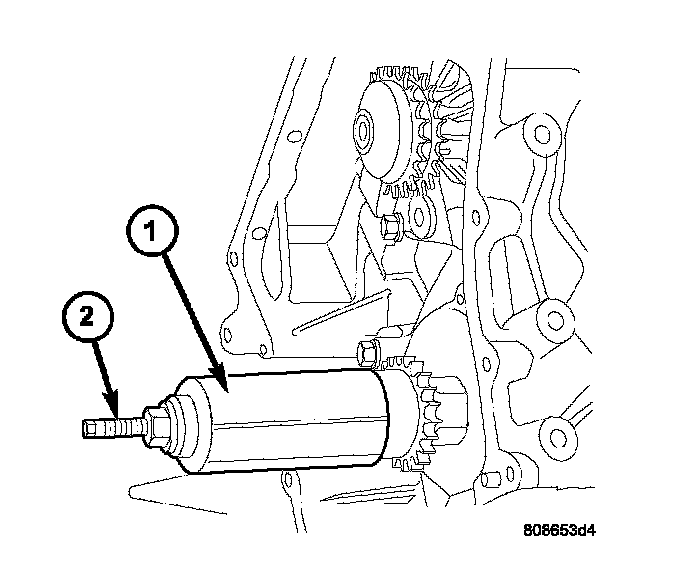 1

2

808653d4