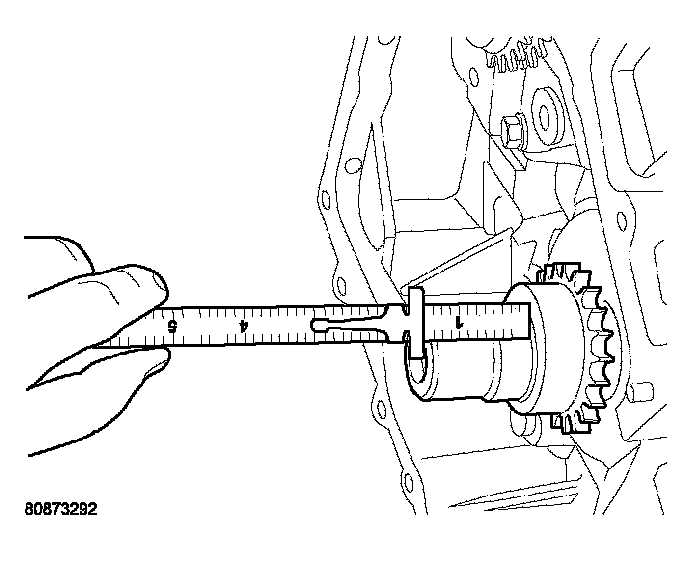 5
4
1
80873292