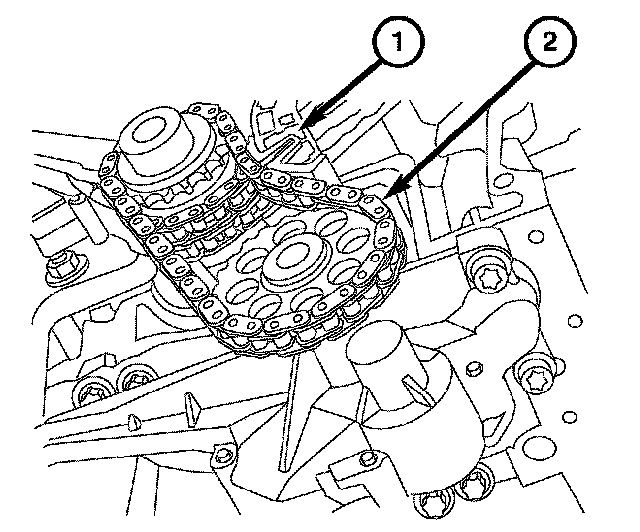 1
2