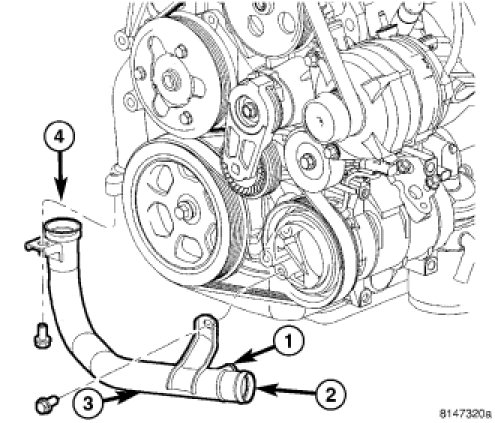 4
1
2
3
8147320a