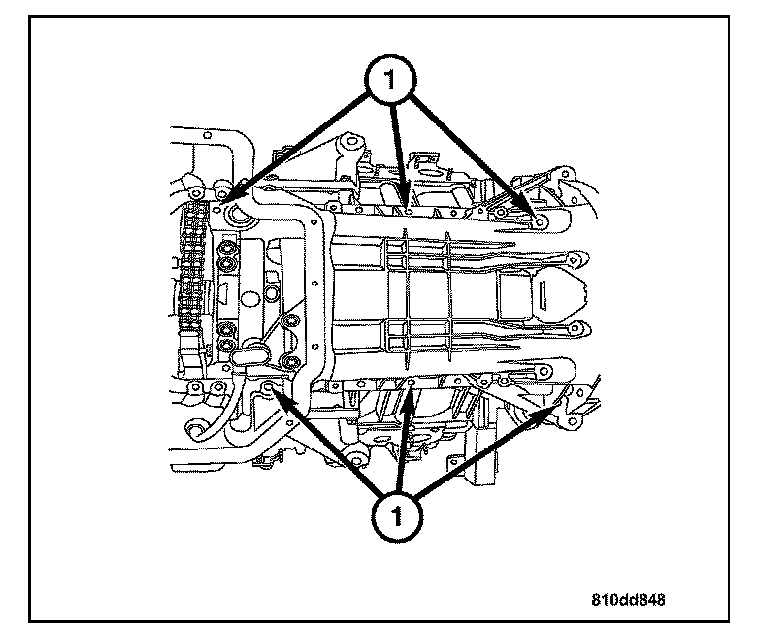 1

1

810dd848