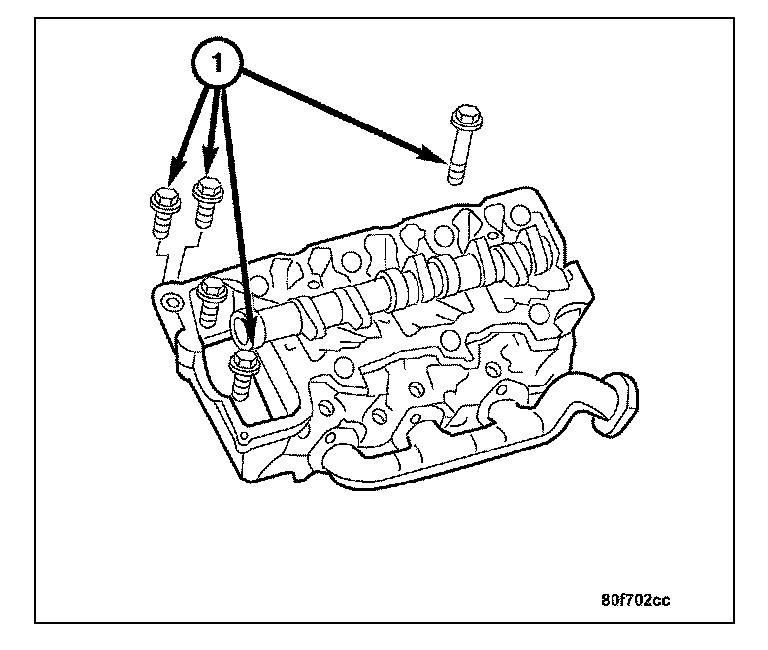 1

80f702cc