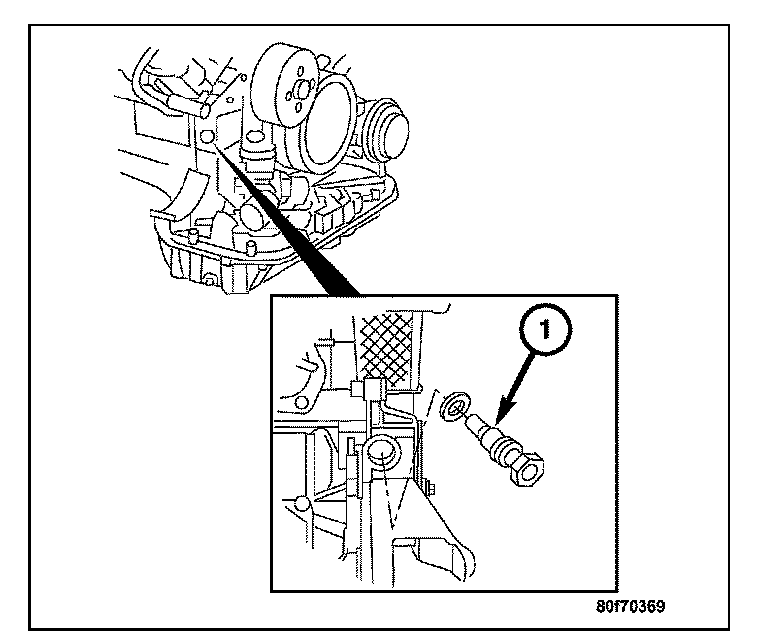 1

80f70369