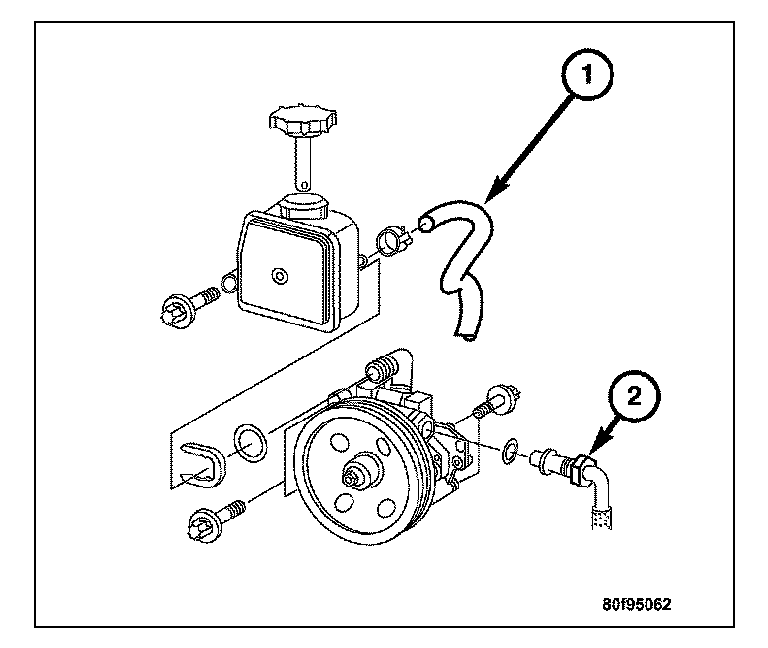 1
2
80f95062