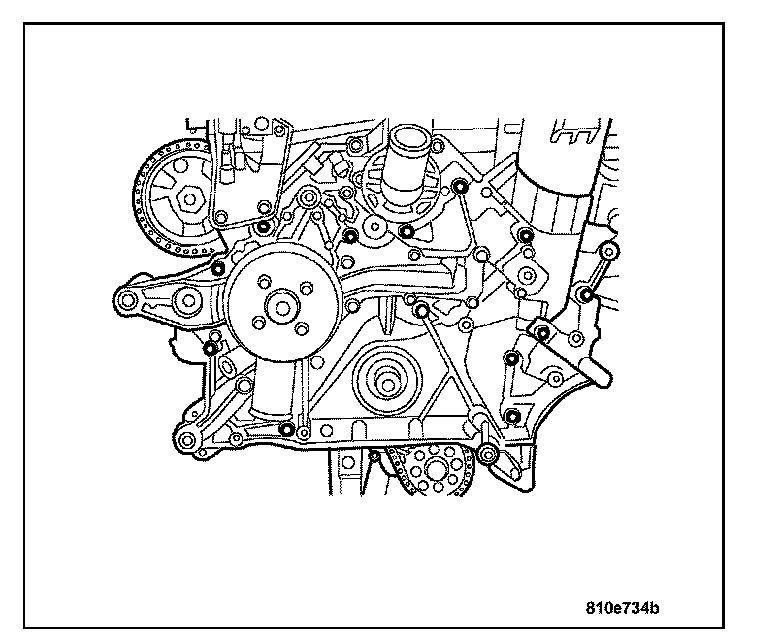 810e734b