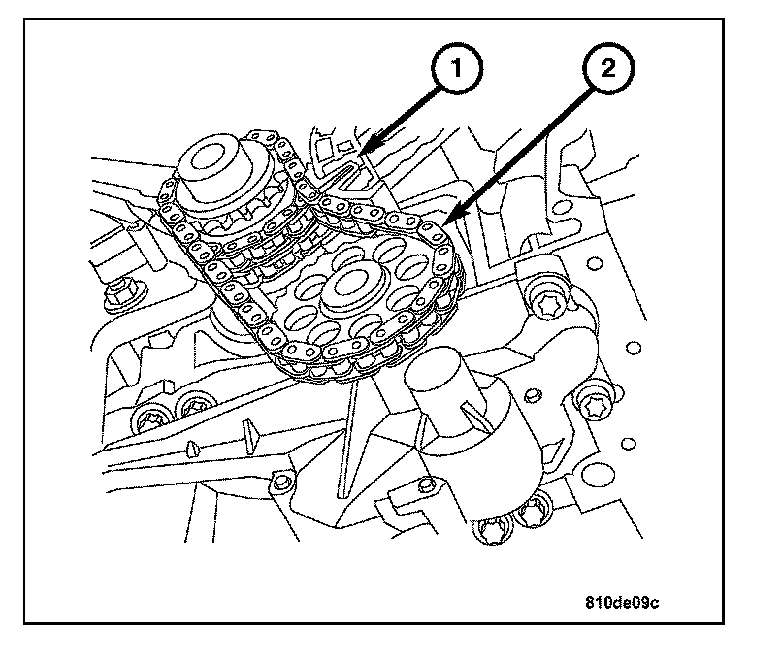 1
2
810de09c