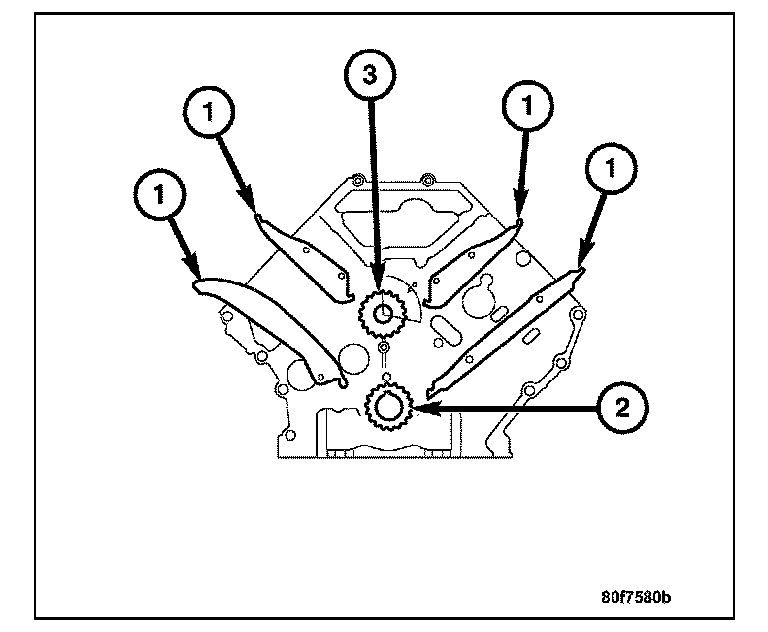 3
1
1
1
1
2
80f7580b