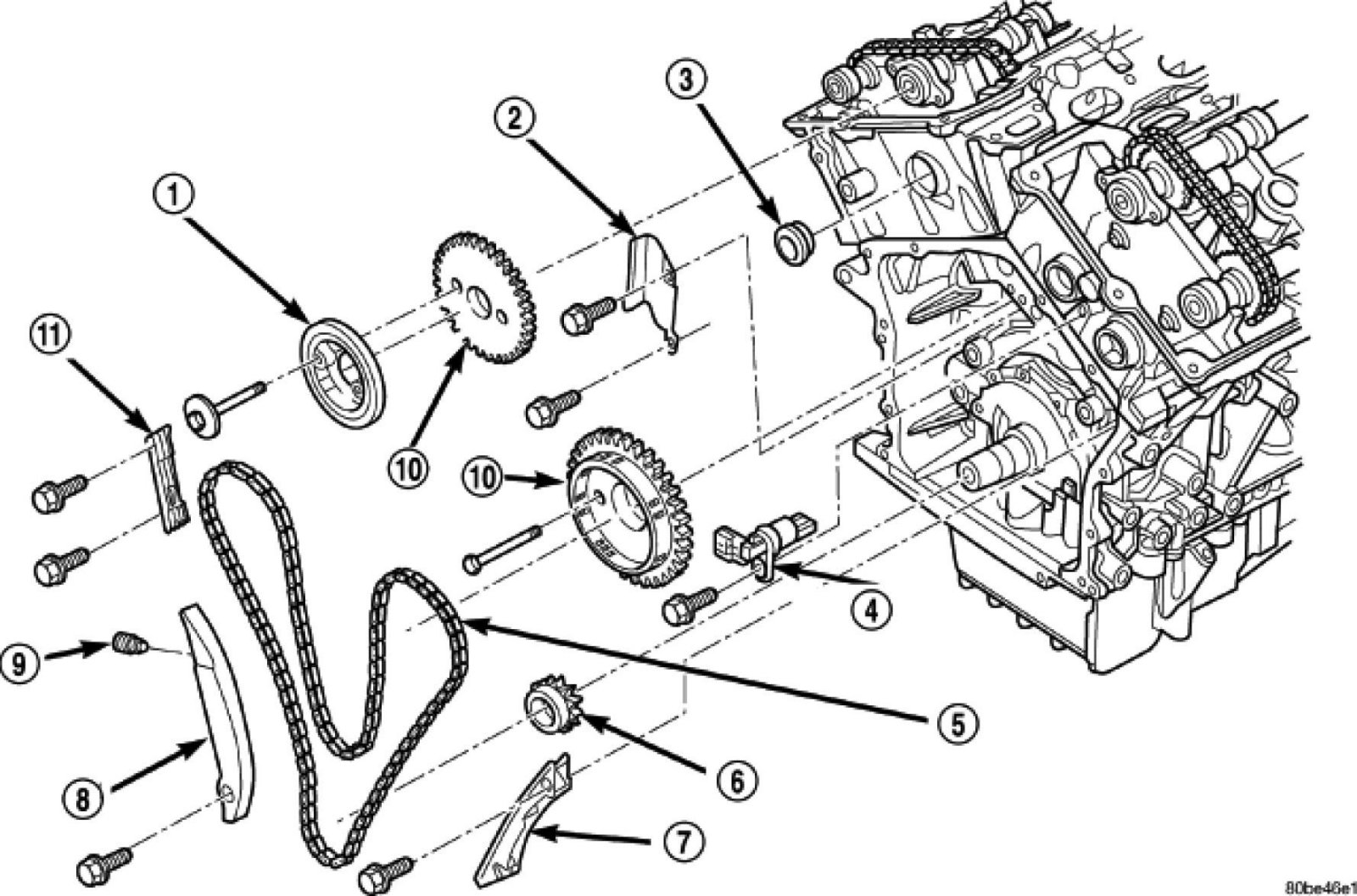 3
2
1
11
10
10
4
9
5
6
8
7
80be46e1