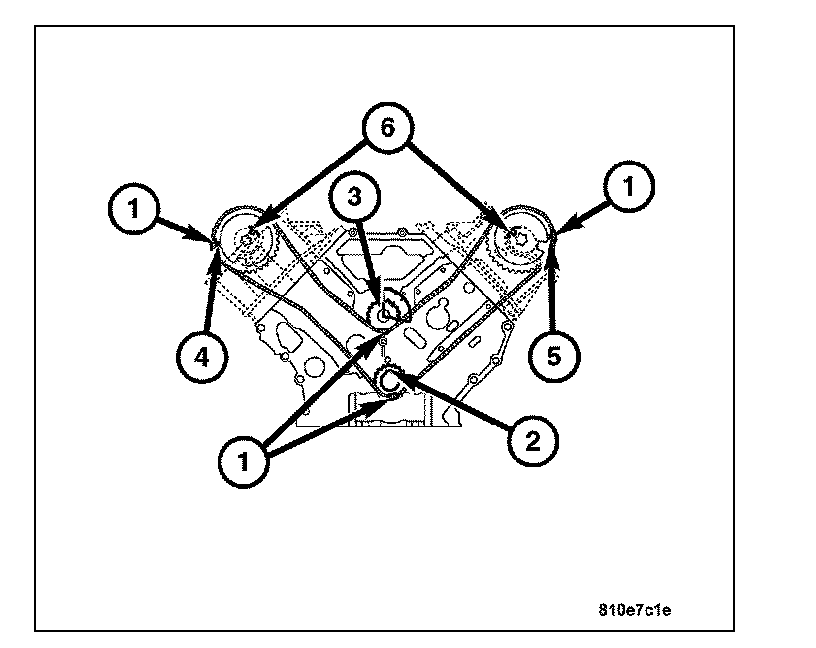 6
1
3
1
4
5
1
2
810e7c1e