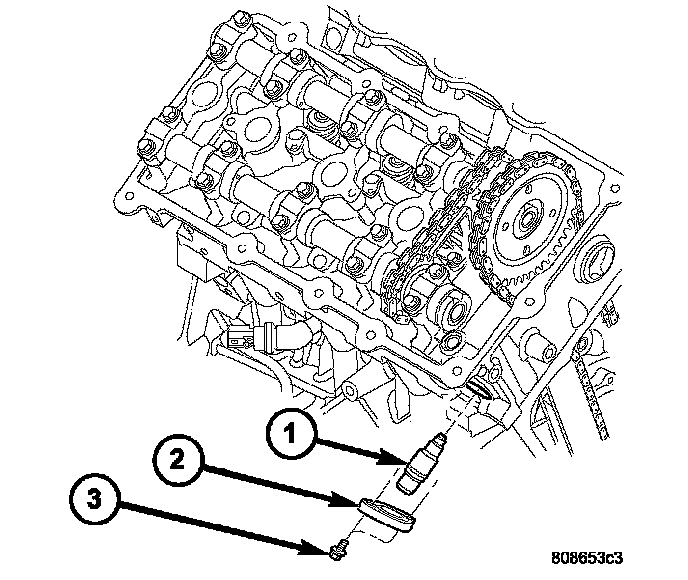 1
2
3
808653c3