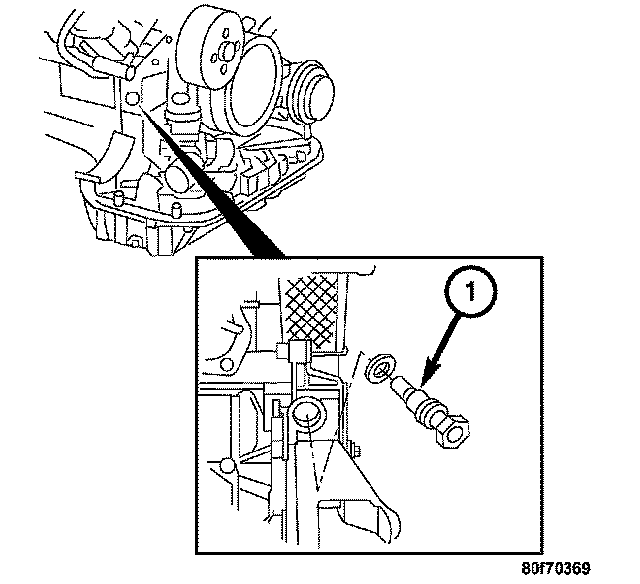 1

80f70369