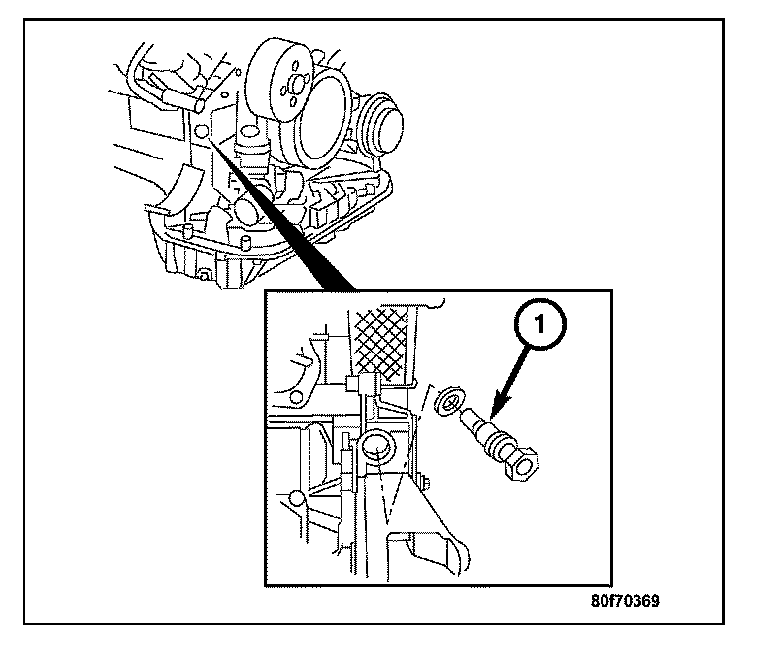 1

80f70369