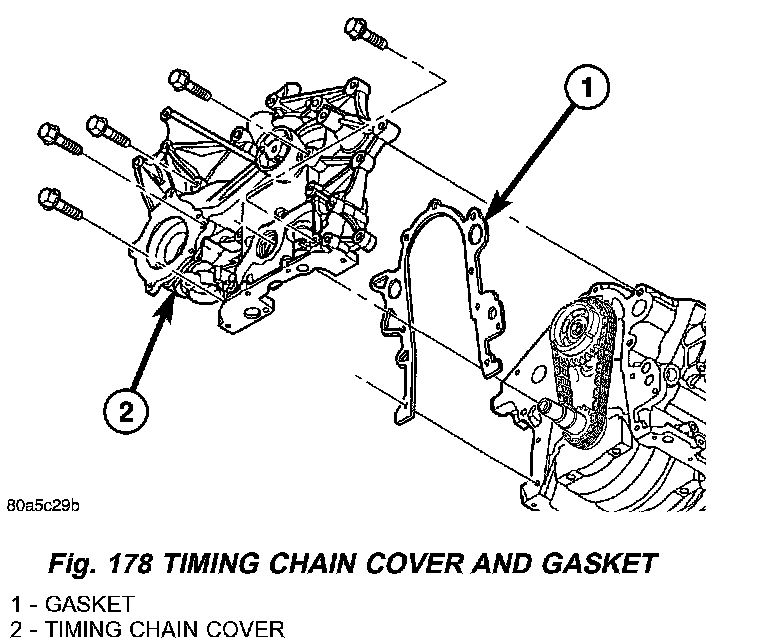 1

2

80a5c29b

Fig. 178 TIMING CHAIN COVER AND GASKET

1 - GASKET
2 - TIMING CHAIN COVER