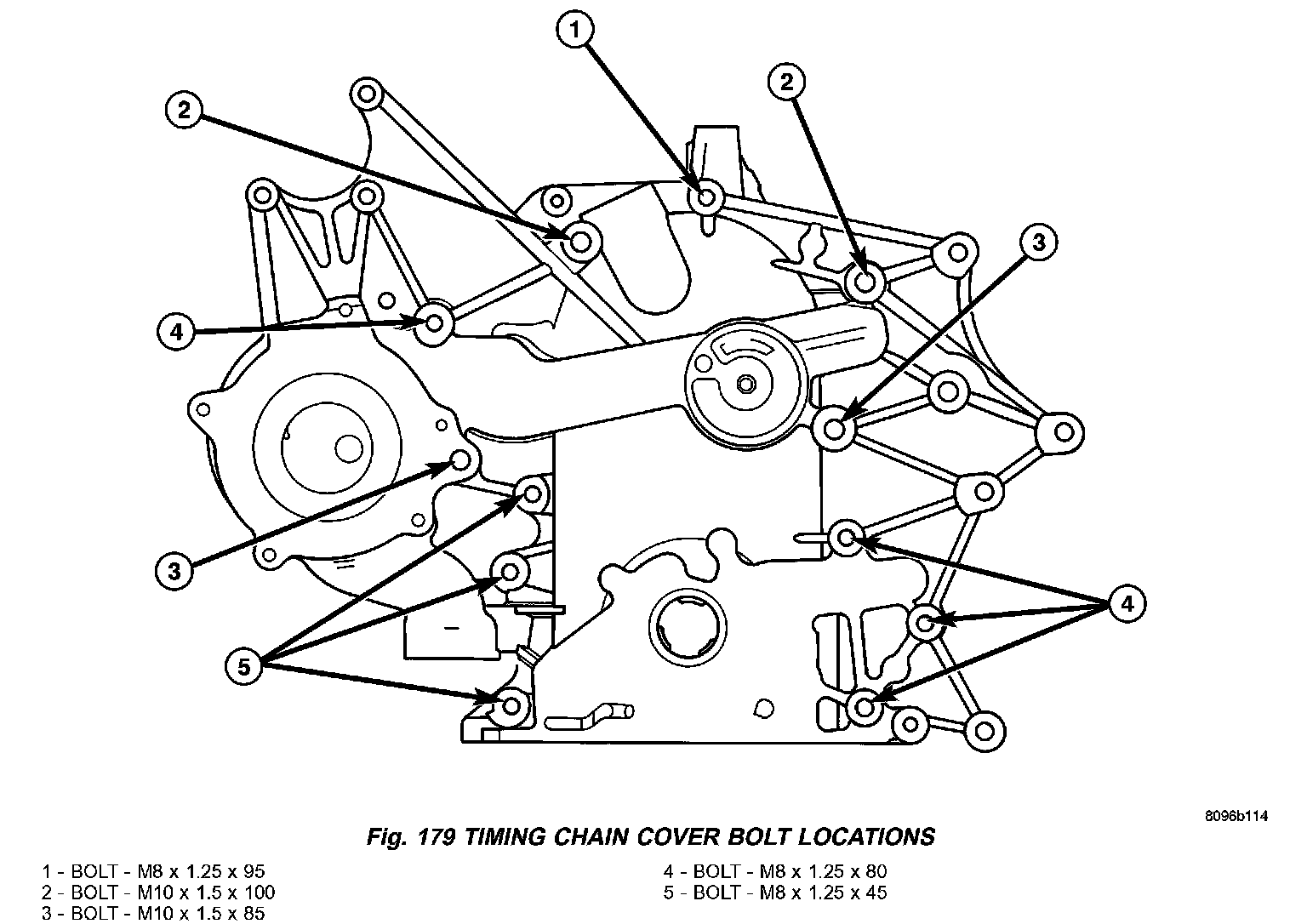 1
2
2
3
4
3
4
5

8096b114

Fig. 179 TIMING CHAIN COVER BOLT LOCATIONS

1 - BOLT - M8 x 1.25 x 95
2 - BOLT - M10 x 1.5 x 100
3 - BOLT - M10 x 1.5 x 85

4 - BOLT - M8 x 1.25 x 80
5 - BOLT - M8 x 1.25 x 45