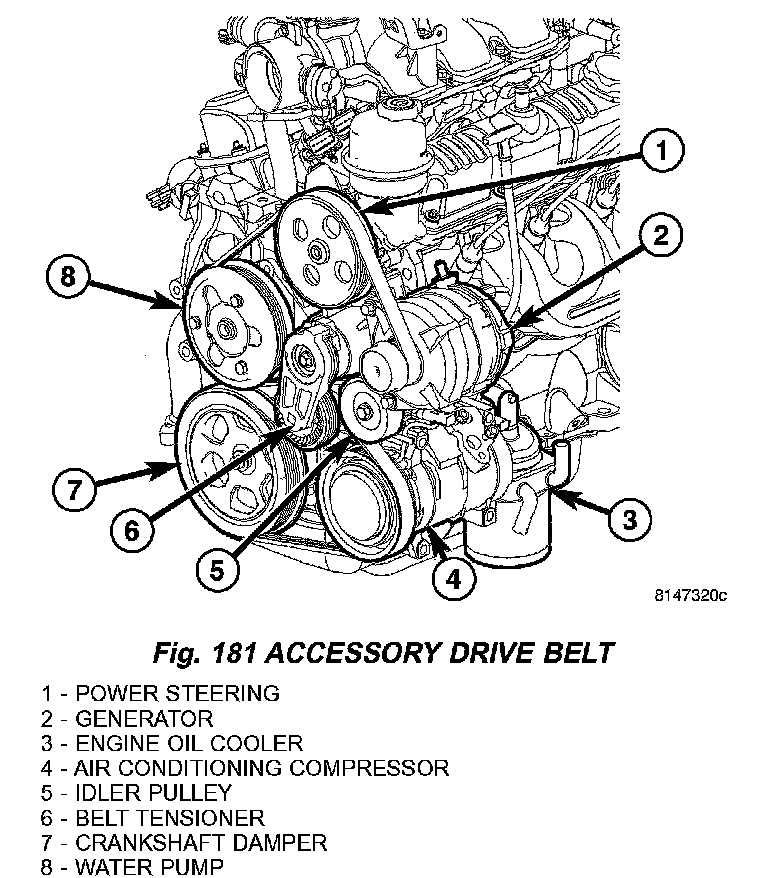 1
2
8
7
6
5
4
3

8147320c

Fig. 181 ACCESSORY DRIVE BELT

1 - POWER STEERING
2 - GENERATOR
3 - ENGINE OIL COOLER
4 - AIR CONDITIONING COMPRESSOR
5 - IDLER PULLEY
6 - BELT TENSIONER
7 - CRANKSHAFT DAMPER
8 - WATER PUMP