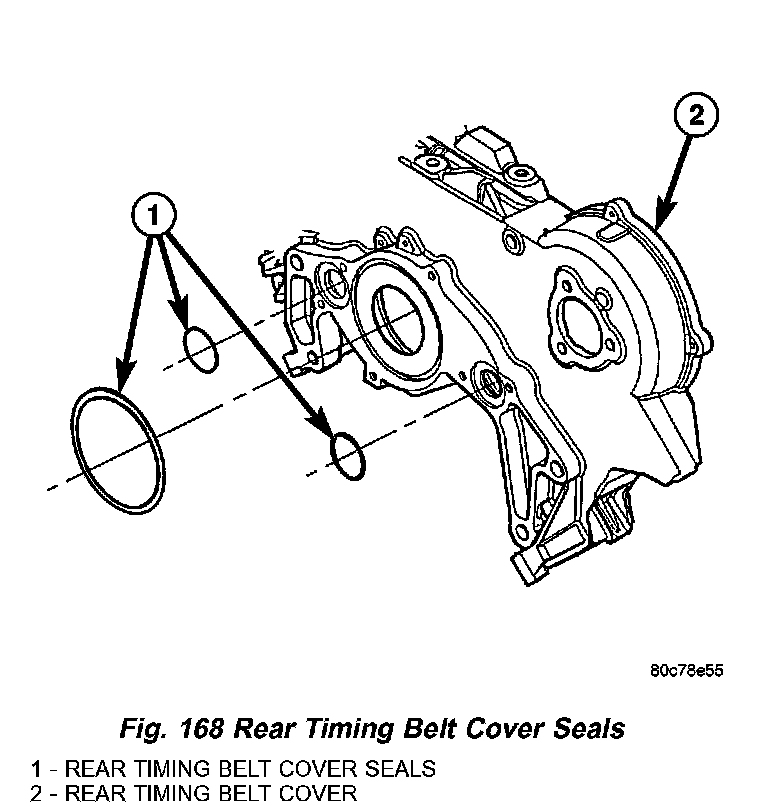 2

1

80c78e55

Fig. 168 Rear Timing Belt Cover Seals

1 - REAR TIMING BELT COVER SEALS
2 - REAR TIMING BELT COVER