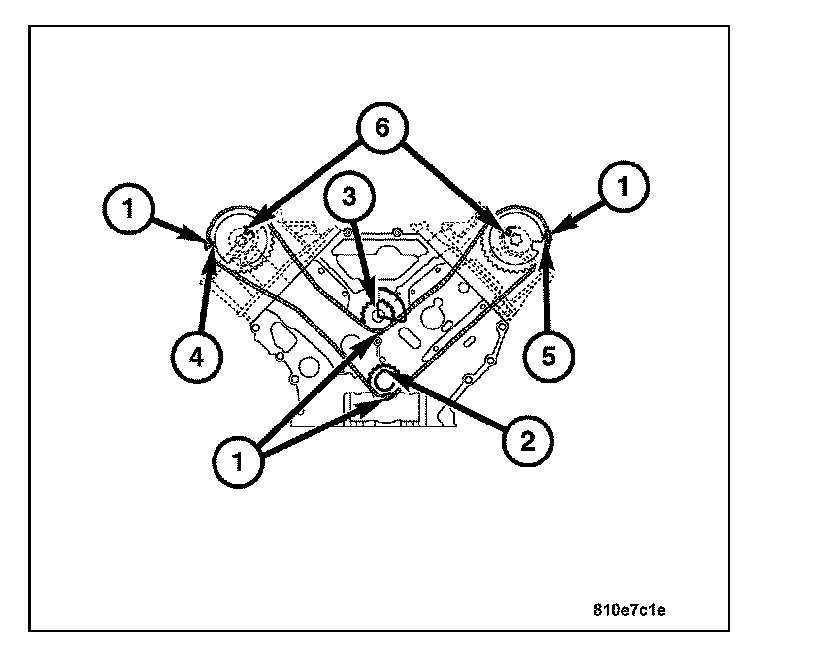 6
1
3
1
4
5
1
2
810e7c1e