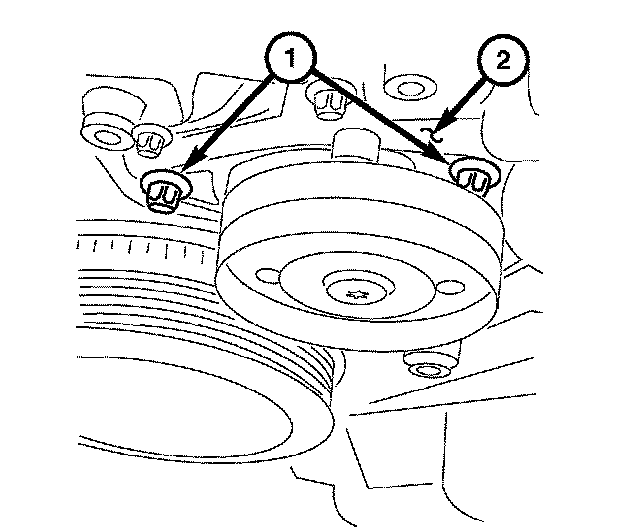 1
2